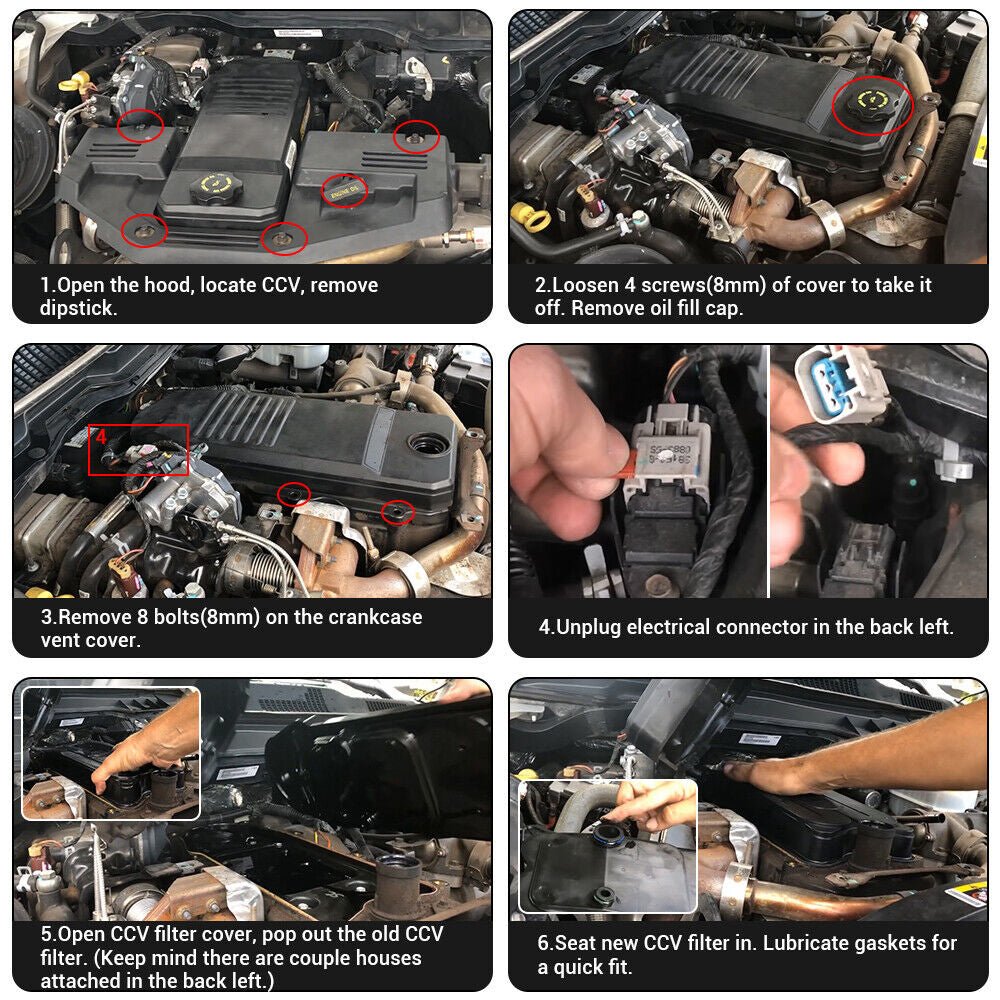 ENGINE OIL

1.Open the hood, locate CCV, remove dipstick.

2.Loosen 4 screws(8mm) of cover to take it off. Remove oil fill cap.

4

3.Remove 8 bolts(8mm) on the crankcase vent cover.

4.Unplug electrical connector in the back left.

5.Open CCV filter cover, pop out the old CCV filter. (Keep mind there are couple houses attached in the back left.)

6.Seat new CCV filter in. Lubricate gaskets for a quick fit.