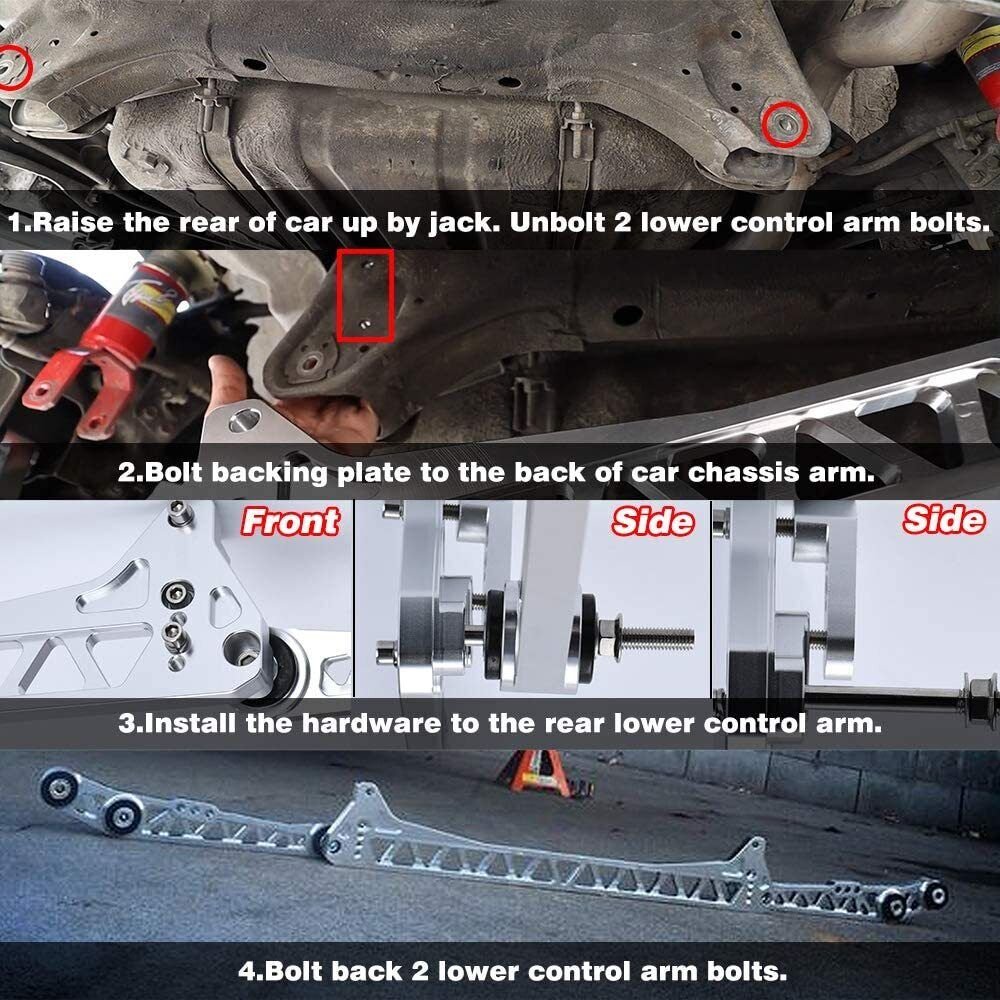 1.Raise the rear of car up by jack. Unbolt 2 lower control arm bolts.

2.Bolt backing plate to the back of car chassis arm.

Front

Side

Side

3.Install the hardware to the rear lower control arm.

4.Bolt back 2 lower control arm bolts.